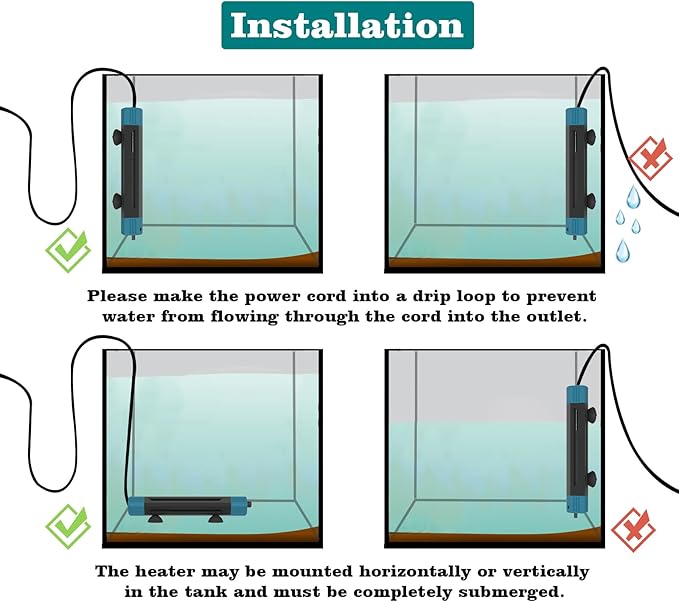 Installation

Please make the power cord into a drip loop to prevent water from flowing through the cord into the outlet.

The heater may be mounted horizontally or vertically in the tank and must be completely submerged.