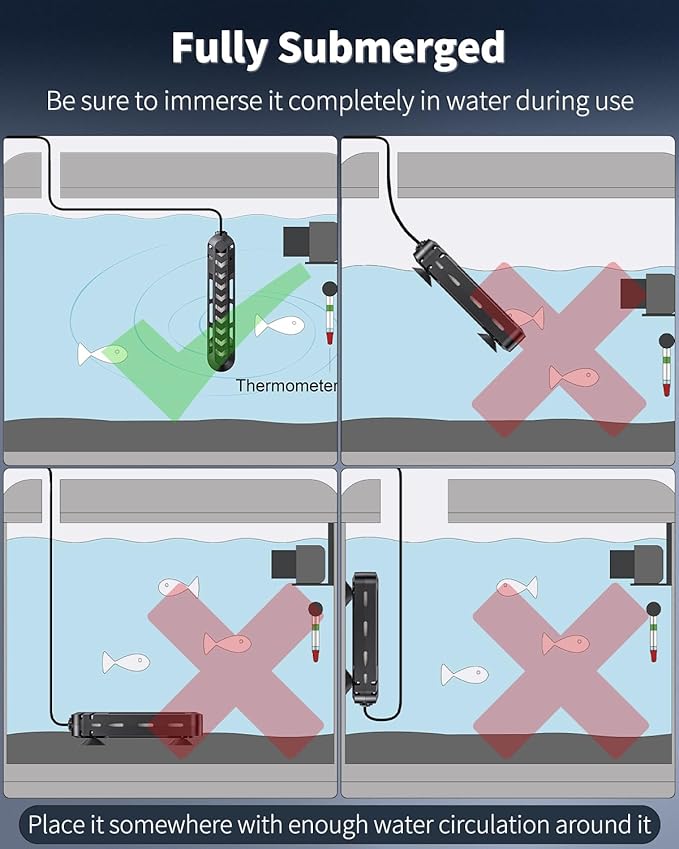 Fully Submerged

Be sure to immerse it completely in water during use

Thermometer

Place it somewhere with enough water circulation around it